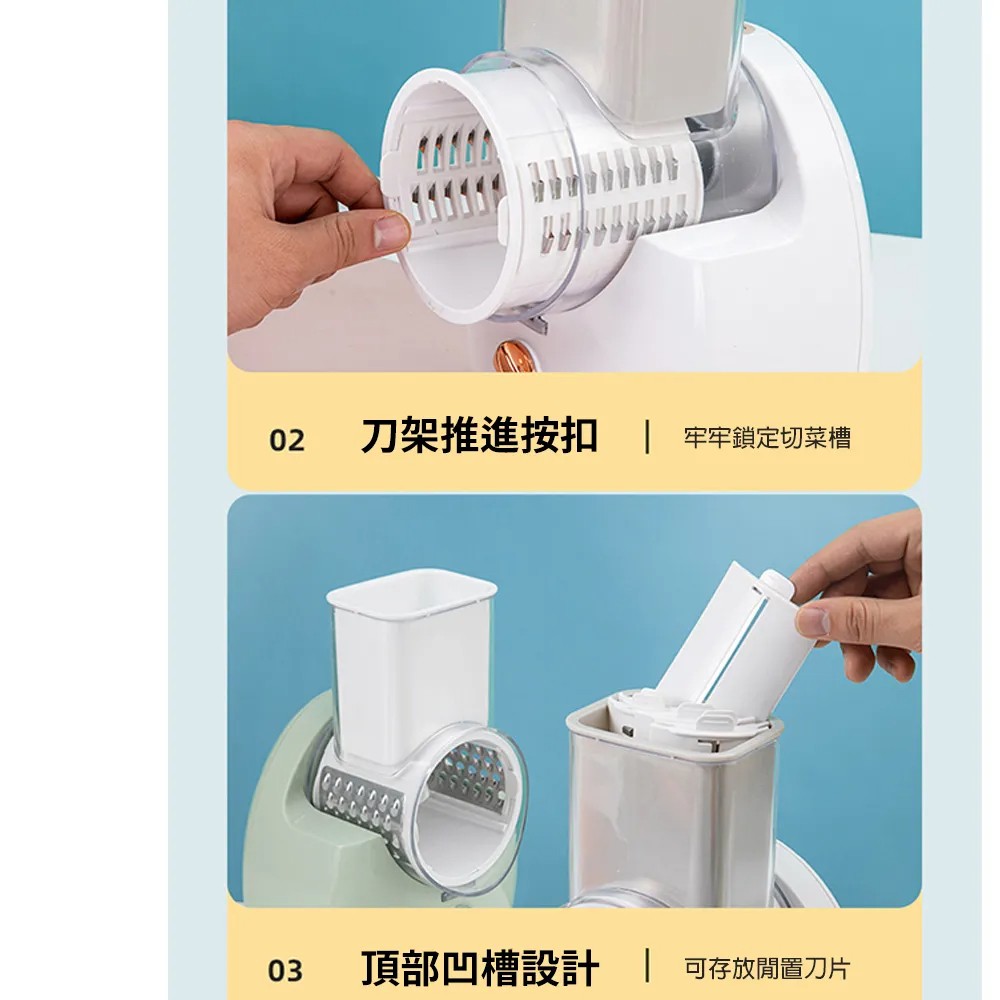 02 刀架推進按扣 | 牢牢鎖定切菜槽

03 頂部凹槽設計 | 可存放閒置刀片